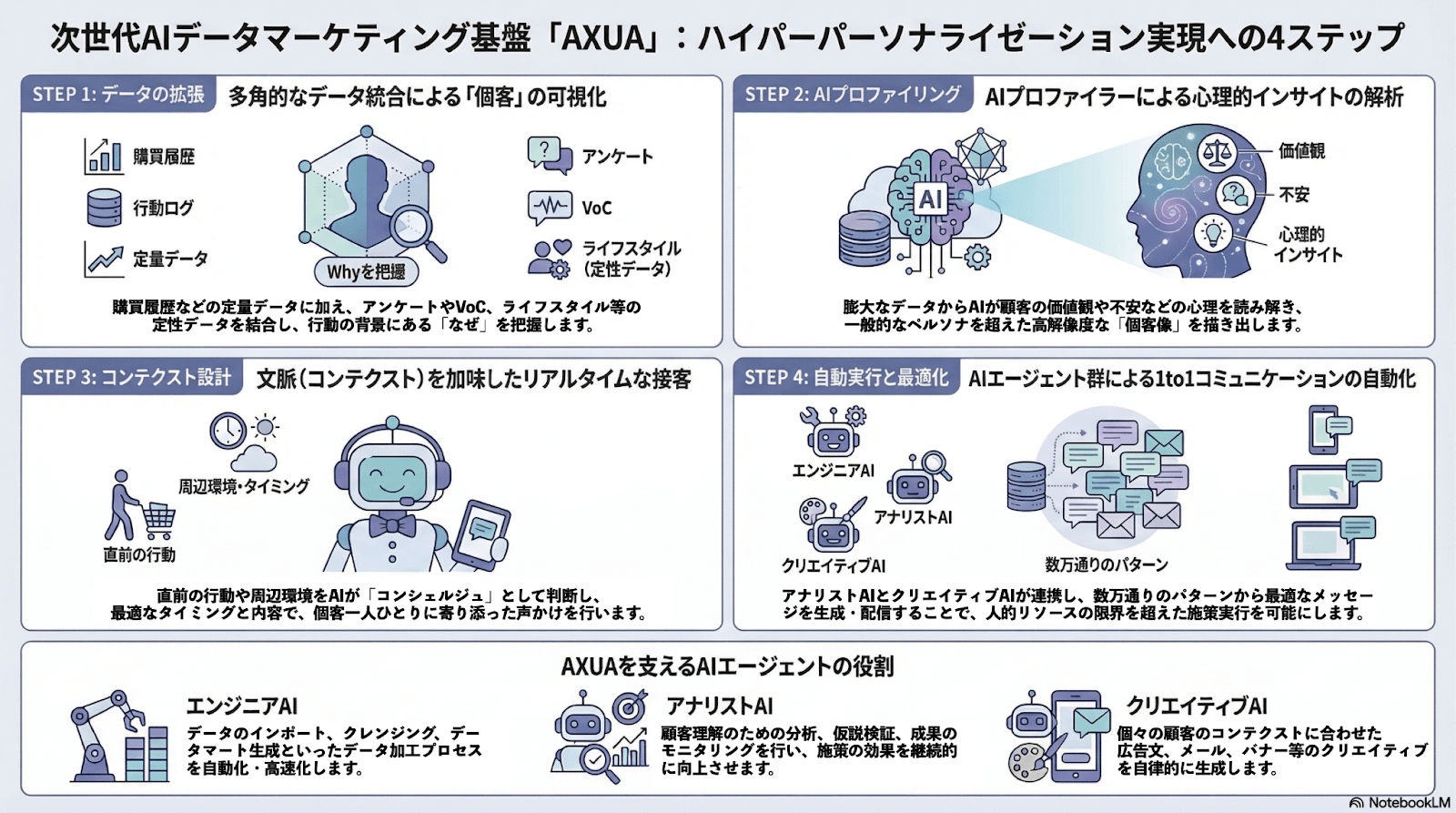 次世代AIデータマーケティング基盤「AXUA」：ハイパーパーソナライゼーション実現への4ステップ

STEP 1: データの拡張
多角的なデータ統合による「個客」の可視化

購買履歴
行動ログ
定量データ
Whyを把握
アンケート
VoC
ライフスタイル（定性データ）

購買履歴などの定量データに加え、アンケートやVoC、ライフスタイル等の定性データを結合し、行動の背景にある「なぜ」を把握します。

STEP 2: AIプロファイリング
AIプロファイラーによる心理的インサイトの解析

AI
価値観
不安
心理的インサイト

膨大なデータからAIが顧客の価値観や不安などの心理を読み解き、一般的なペルソナを超えた高解像度な「個客像」を描き出します。

STEP 3: コンテクスト設計
文脈（コンテクスト）を加味したリアルタイムな接客

周辺環境・タイミング
直前の行動

直前の行動や周辺環境をAIが「コンシェルジュ」として判断し、最適なタイミングと内容で、個客一人ひとりに寄り添った声かけを行います。

STEP 4: 自動実行と最適化
AIエージェント群による1to1コミュニケーションの自動化

エンジニアAI
アナリストAI
クリエイティブAI
数万通りのパターン

アナリストAIとクリエイティブAIが連携し、数万通りのパターンから最適なメッセージを生成・配信することで、人的リソースの限界を超えた施策実行を可能にします。

AXUAを支えるAIエージェントの役割

エンジニアAI
データのインポート、クレンジング、データマート生成といったデータ加工プロセスを自動化・高速化します。

アナリストAI
顧客理解のための分析、仮説検証、成果のモニタリングを行い、施策の効果を継続的に向上させます。

クリエイティブAI
個々の顧客のコンテクストに合わせた広告文、メール、バナー等のクリエイティブを自律的に生成します。

NotebookLM